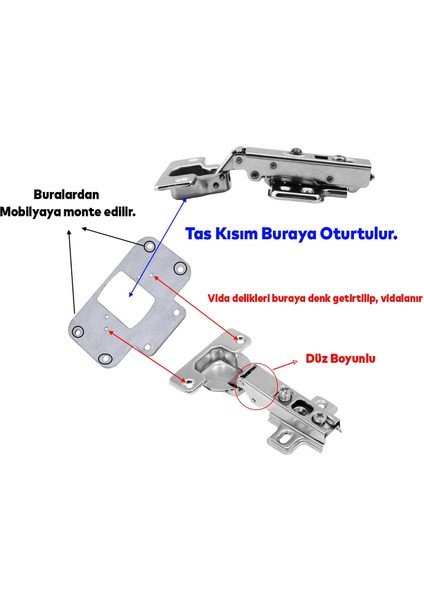 Buralardan
Mobilyaya monte edilir.

Tas Kısım Buraya Oturtulur.

Vida delikleri buraya denk getirtilip, vidalanır

Düz Boyunlu