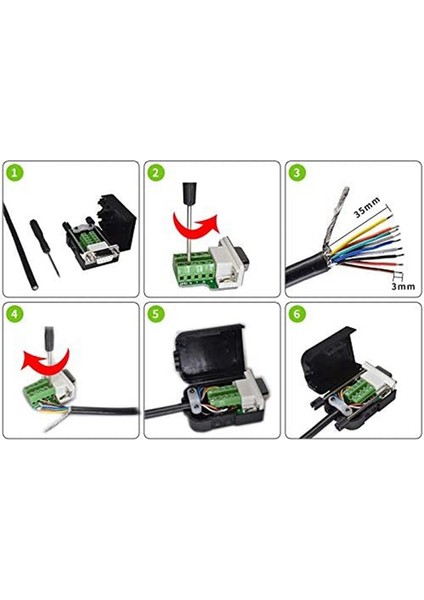 1

2

3

35mm

3mm

4

5

6