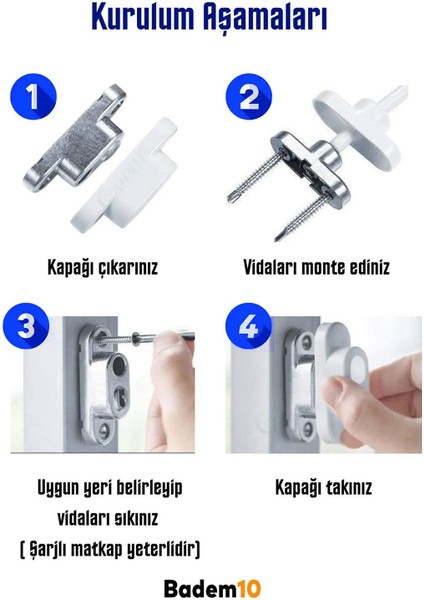 Kurulum Aşamaları

1

Kapağı çıkarınız

2

Vidaları monte ediniz

3

Uygun yeri belirleyip vidaları sıkınız ( Şarjlı matkap yeterlidir)

4

Kapağı takınız

Badem10