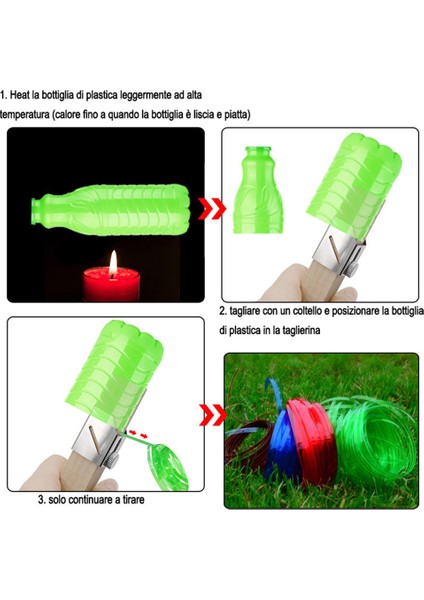 1. Heat la bottiglia di plastica leggermente ad alta temperatura (calore fino a quando la bottiglia è liscia e piatta)

2. tagliare con un coltello e posizionare la bottiglia di plastica in la taglierina

3. solo continuare a tirare