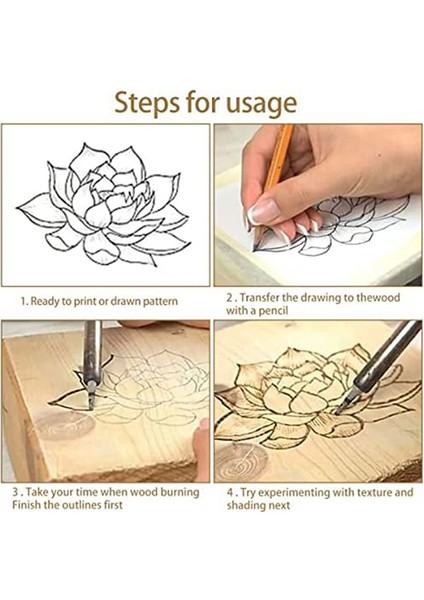 Steps for usage

1. Ready to print or drawn pattern

2 . Transfer the drawing to thewood with a pencil

3 . Take your time when wood burning Finish the outlines first

4 . Try experimenting with texture and shading next