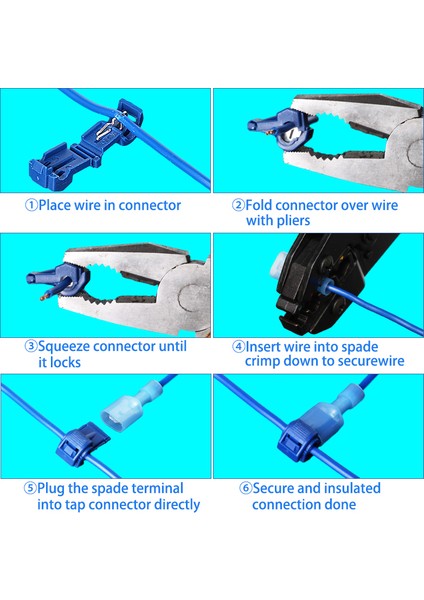 ①Place wire in connector

②Fold connector over wire with pliers

③Squeeze connector until it locks

④Insert wire into spade crimp down to securewire

⑤Plug the spade terminal into tap connector directly

⑥Secure and insulated connection done