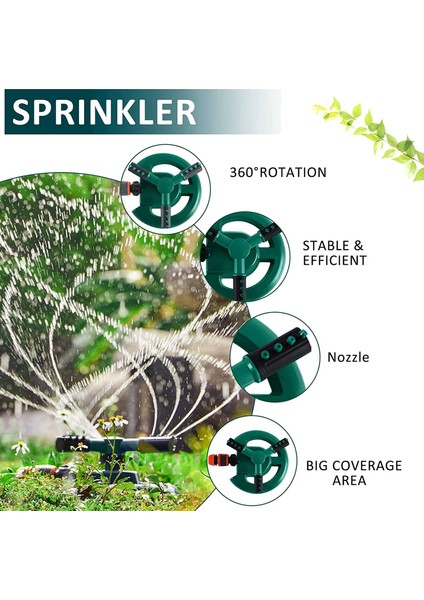 SPRINKLER

360°ROTATION

STABLE & EFFICIENT

Nozzle

BIG COVERAGE AREA