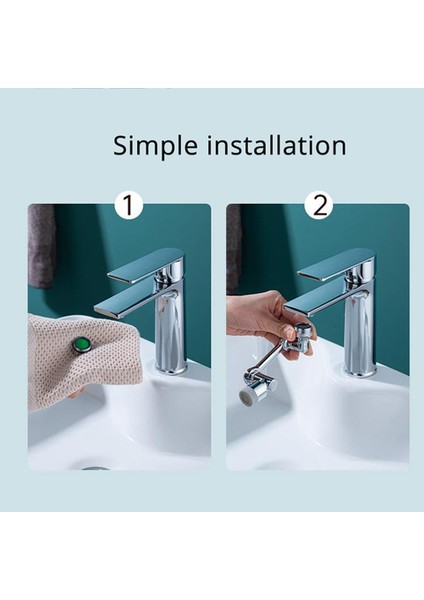 Simple installation

1

2