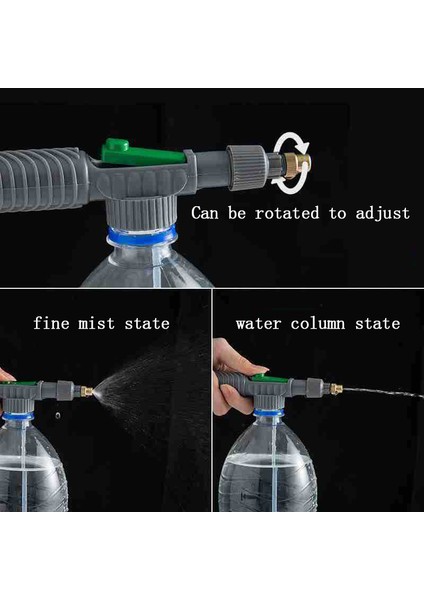 Can be rotated to adjust

fine mist state

water column state