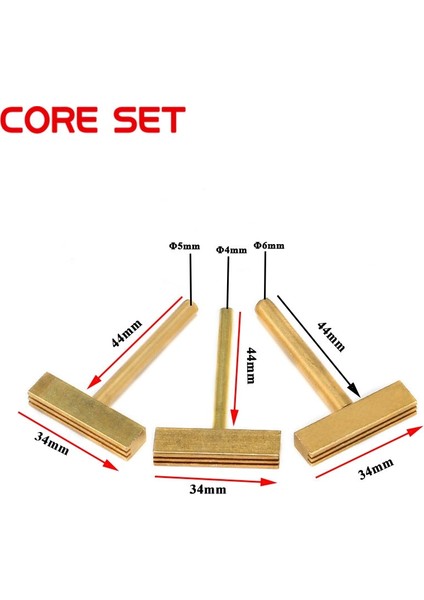 CORE SET

Φ5mm
Φ4mm
Φ6mm

44mm
44mm
44mm

34mm
34mm
34mm