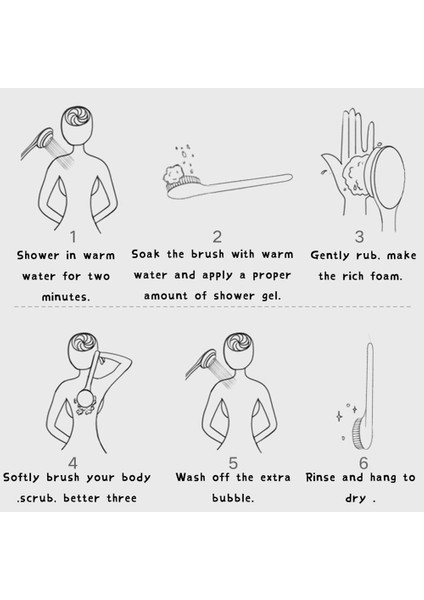 1
Shower in warm water for two minutes.

2
Soak the brush with warm water and apply a proper amount of shower gel.

3
Gently rub. make the rich foam.

4
Softly brush your body .scrub. better three

5
Wash off the extra bubble.

6
Rinse and hang to dry .