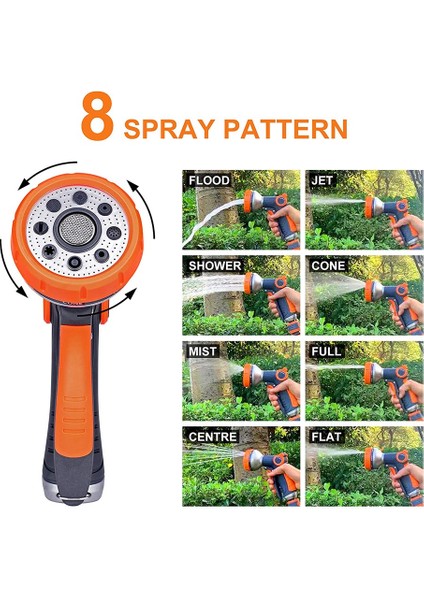 8 SPRAY PATTERN

FLOOD

JET

SHOWER

CONE

MIST

FULL

CENTRE

FLAT