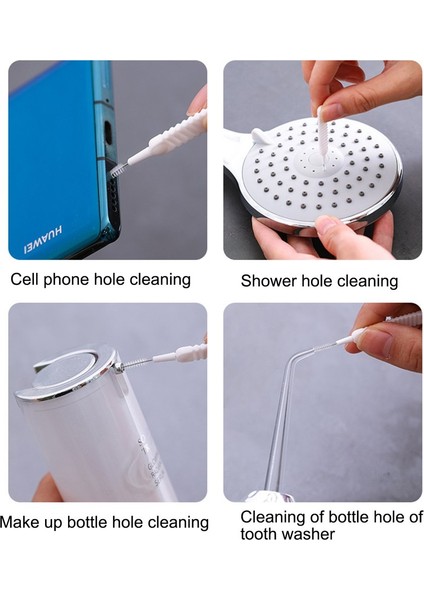 HUAWEI

Cell phone hole cleaning

Shower hole cleaning

Make up bottle hole cleaning

Cleaning of bottle hole of tooth washer