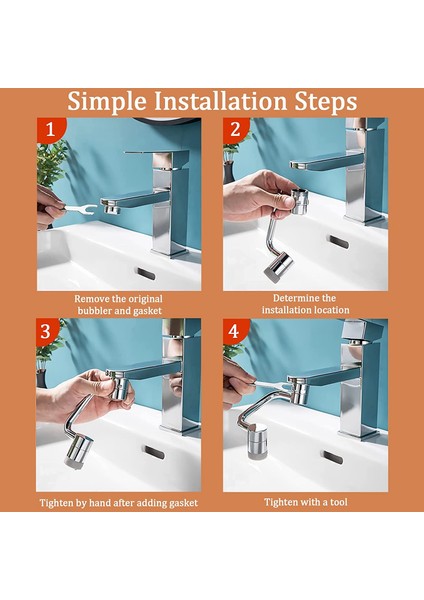 Simple Installation Steps

1

Remove the original bubbler and gasket

2

Determine the installation location

3

Tighten by hand after adding gasket

4

Tighten with a tool