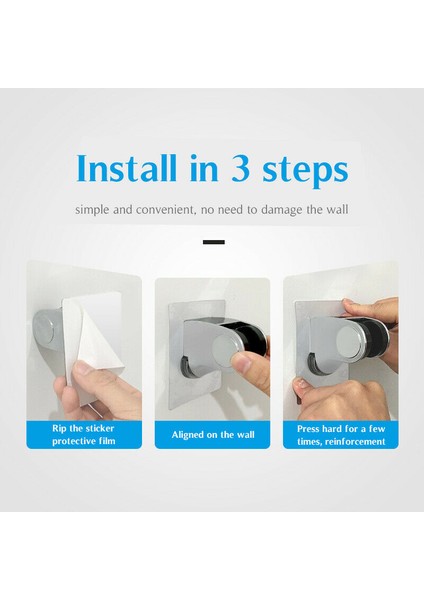 Install in 3 steps

simple and convenient, no need to damage the wall

Rip the sticker protective film

Aligned on the wall

Press hard for a few times, reinforcement