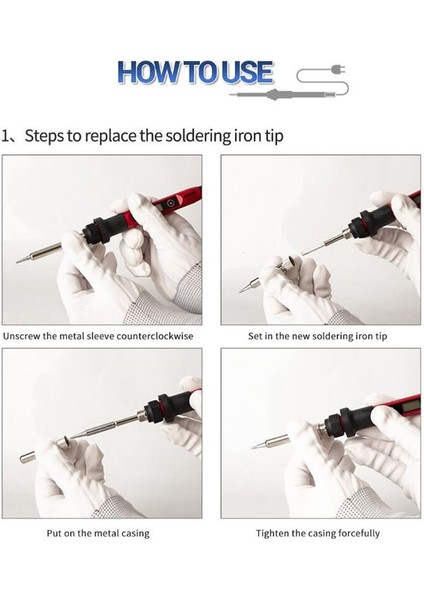 HOW TO USE

1、Steps to replace the soldering iron tip

Unscrew the metal sleeve counterclockwise

Set in the new soldering iron tip

Put on the metal casing

Tighten the casing forcefully