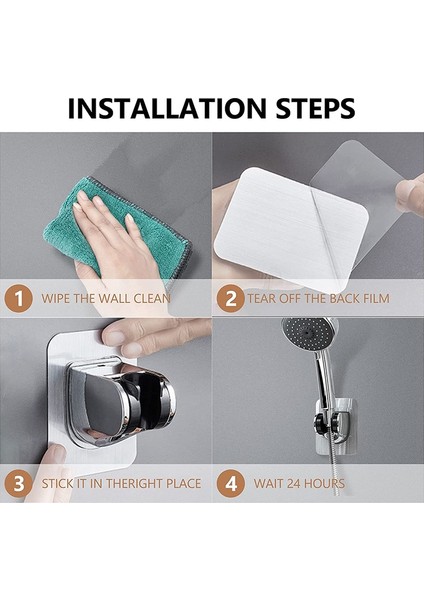 INSTALLATION STEPS

1 WIPE THE WALL CLEAN

2 TEAR OFF THE BACK FILM

3 STICK IT IN THERIGHT PLACE

4 WAIT 24 HOURS