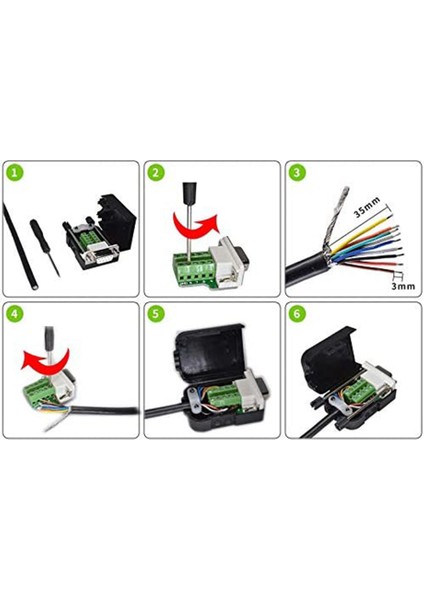 1

2

3

35mm

3mm

4

5

6