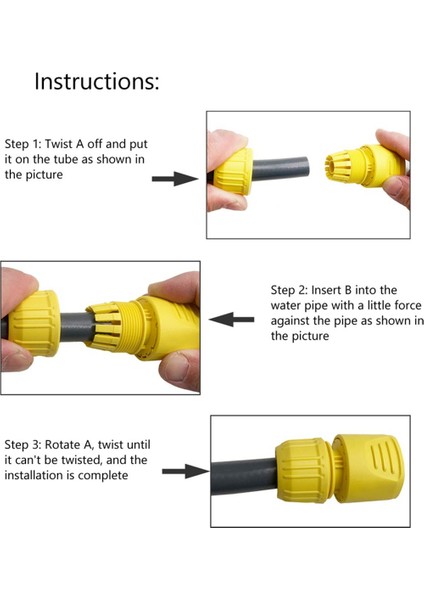 Instructions:

Step 1: Twist A off and put it on the tube as shown in the picture

Step 2: Insert B into the water pipe with a little force against the pipe as shown in the picture

Step 3: Rotate A, twist until it can't be twisted, and the installation is complete