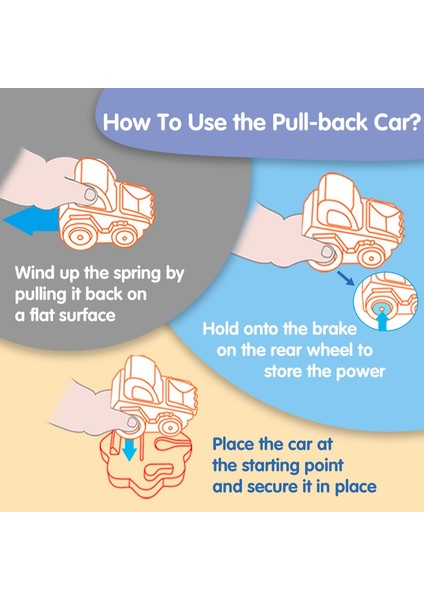 How To Use the Pull-back Car?

Wind up the spring by pulling it back on a flat surface

Hold onto the brake on the rear wheel to store the power

Place the car at the starting point and secure it in place