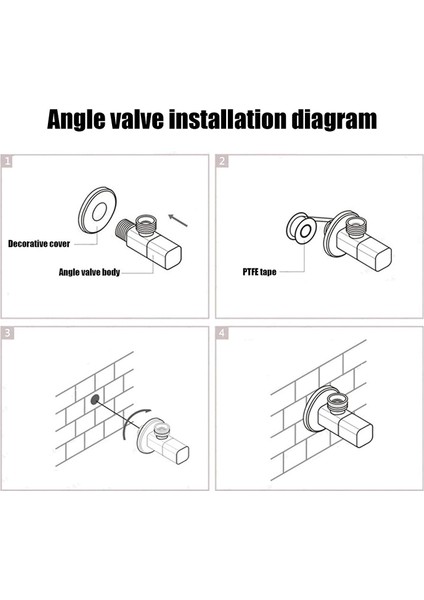 Angle valve installation diagram

1

Decorative cover

Angle valve body

2

PTFE tape

3

4