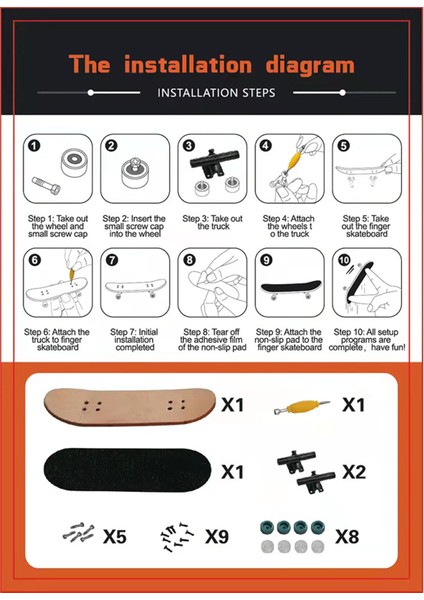 The installation diagram

INSTALLATION STEPS

1

Step 1: Take out the wheel and small screw cap

2

Step 2: Insert the small screw cap into the wheel

3

Step 3: Take out the truck

4

Step 4: Attach the wheels t o the truck

5

Step 5: Take out the finger skateboard

6

Step 6: Attach the truck to finger skateboard

7

Step 7: Initial installation completed

8

Step 8: Tear off the adhesive film of the non-slip pad

9

Step 9: Attach the non-slip pad to the finger skateboard

10

Step 10: All setup programs are complete，have fun!

X1

X1

X1

X2

X5

X9

X8