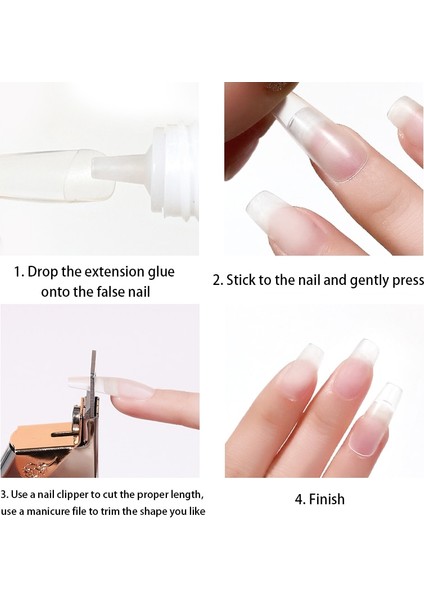 1. Drop the extension glue onto the false nail

2. Stick to the nail and gently press

3. Use a nail clipper to cut the proper length, use a manicure file to trim the shape you like

4. Finish