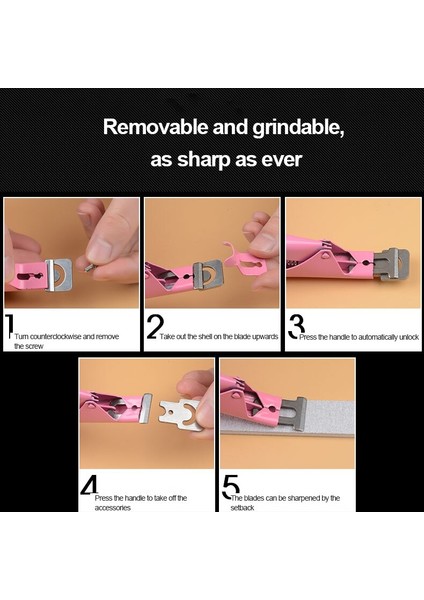 Removable and grindable,

as sharp as ever

1 Turn counterclockwise and remove the screw

2 Take out the shell on the blade upwards

3 Press the handle to automatically unlock

4 Press the handle to take off the accessories

5 The blades can be sharpened by the setback