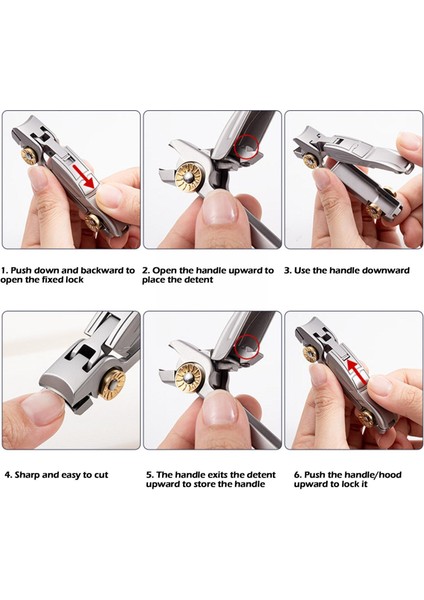 1. Push down and backward to open the fixed lock

2. Open the handle upward to place the detent

3. Use the handle downward

4. Sharp and easy to cut

5. The handle exits the detent upward to store the handle

6. Push the handle/hood upward to lock it