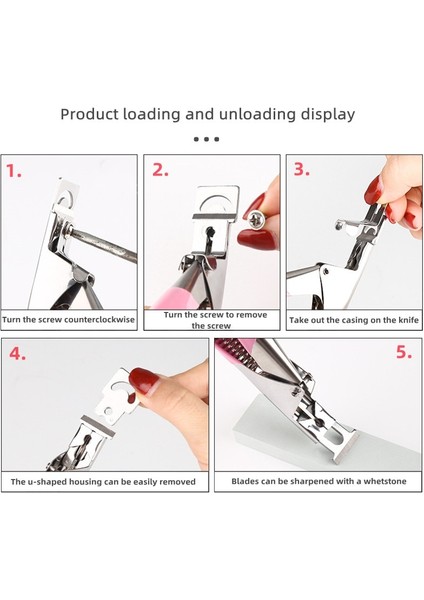 Product loading and unloading display

1.

Turn the screw counterclockwise

2.

Turn the screw to remove the screw

3.

Take out the casing on the knife

4.

The u-shaped housing can be easily removed

5.

Blades can be sharpened with a whetstone