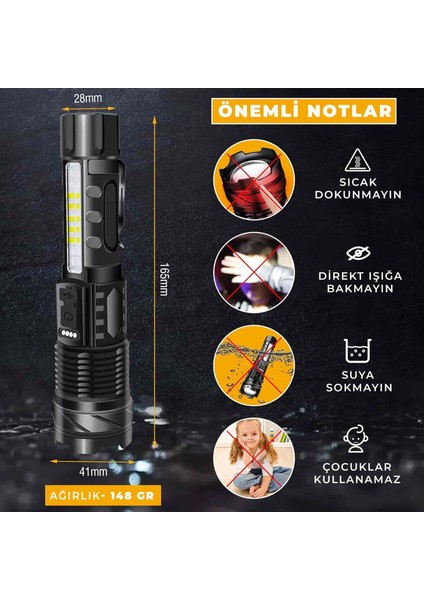 28mm

165mm

41mm

AĞIRLIK- 148 GR

ÖNEMLİ NOTLAR

SICAK DOKUNMAYIN

DİREKT IŞIĞA BAKMAYIN

SUYA SOKMAYIN

ÇOCUKLAR KULLANAMAZ