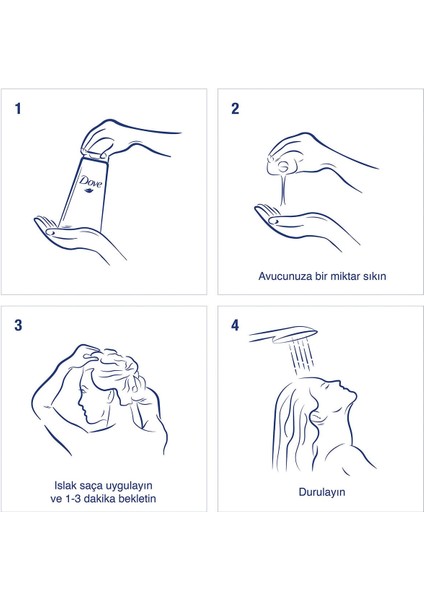 1

Dove

2

Avucunuza bir miktar sıkın

3

Islak saça uygulayın ve 1-3 dakika bekletin

4

Durulayın