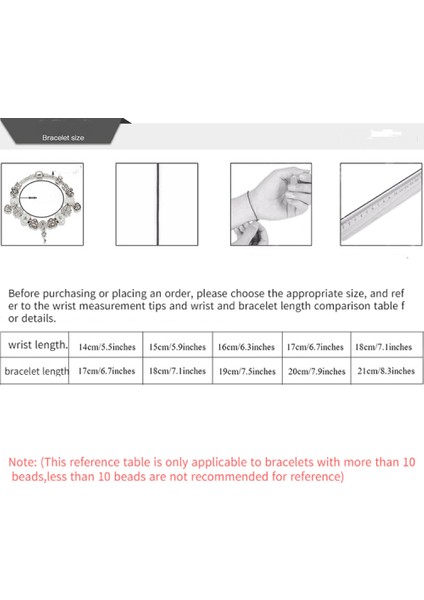 Bracelet size

Before purchasing or placing an order, please choose the appropriate size, and refer to the wrist measurement tips and wrist and bracelet length comparison table for details.

| wrist length. | 14cm/5.5inches | 15cm/5.9inches | 16cm/6.3inches | 17cm/6.7inches | 18cm/7.1inches |
|---|---|---|---|---|---|
| bracelet length | 17cm/6.7inches | 18cm/7.1inches | 19cm/7.5inches | 20cm/7.9inches | 21cm/8.3inches |

Note: (This reference table is only applicable to bracelets with more than 10 beads,less than 10 beads are not recommended for reference)