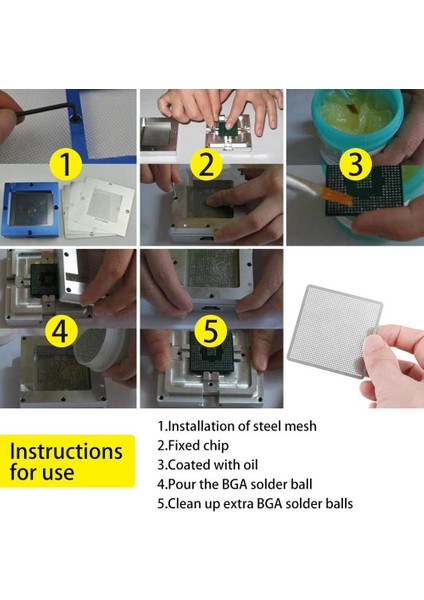 1

2

3

4

5

Instructions for use

1.Installation of steel mesh
2.Fixed chip
3.Coated with oil
4.Pour the BGA solder ball
5.Clean up extra BGA solder balls