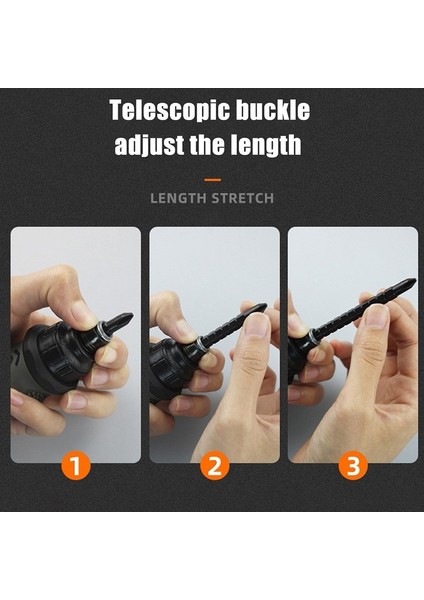 Telescopic buckle adjust the length

LENGTH STRETCH

1

2

3