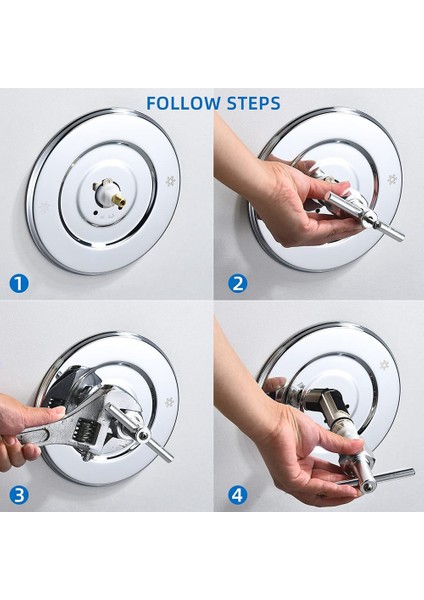 FOLLOW STEPS

1

2

3

4