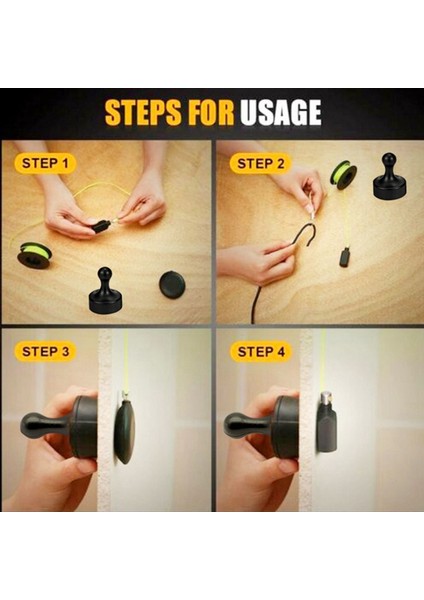 STEPS FOR USAGE

STEP 1

STEP 2

STEP 3

STEP 4