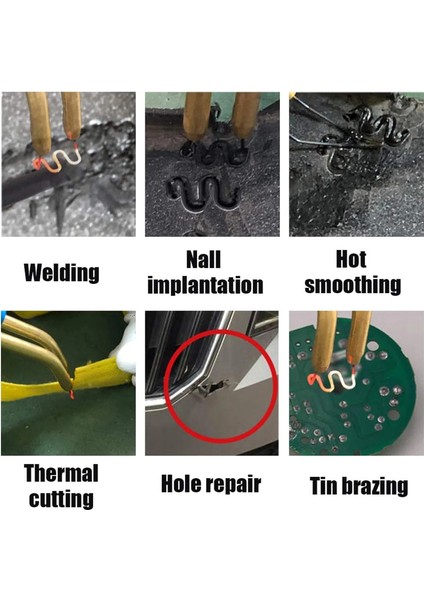 Welding

Nall implantation

Hot smoothing

Thermal cutting

Hole repair

Tin brazing