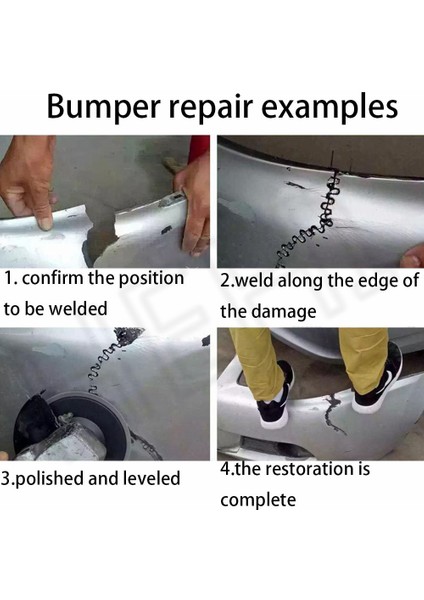 Bumper repair examples

1. confirm the position to be welded

2.weld along the edge of the damage

3.polished and leveled

4.the restoration is complete