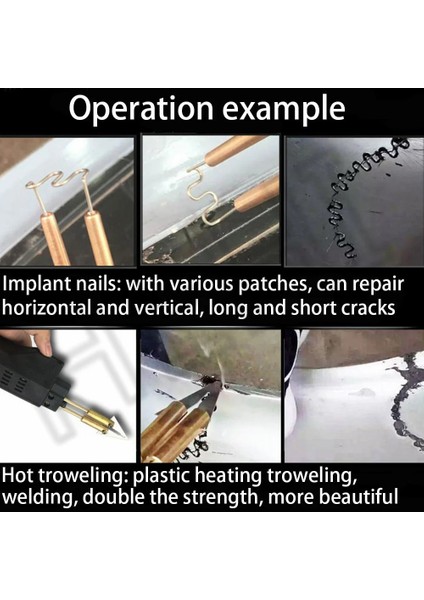 Operation example

Implant nails: with various patches, can repair horizontal and vertical, long and short cracks

Hot troweling: plastic heating troweling, welding, double the strength, more beautiful