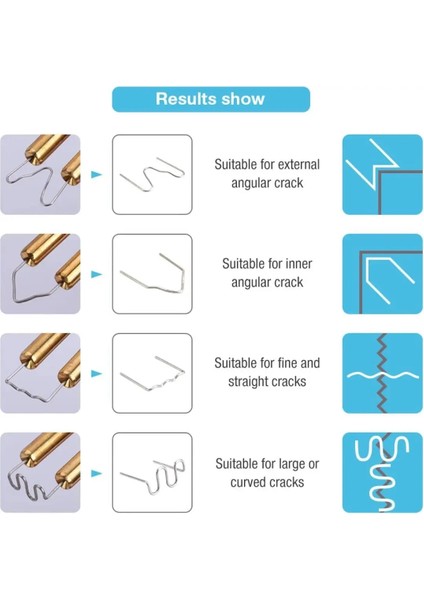 Results show

Suitable for external angular crack

Suitable for inner angular crack

Suitable for fine and straight cracks

Suitable for large or curved cracks