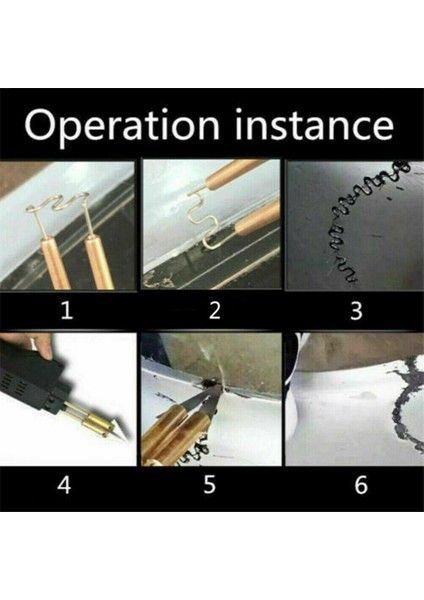 Operation instance

1

2

3

4

5

6