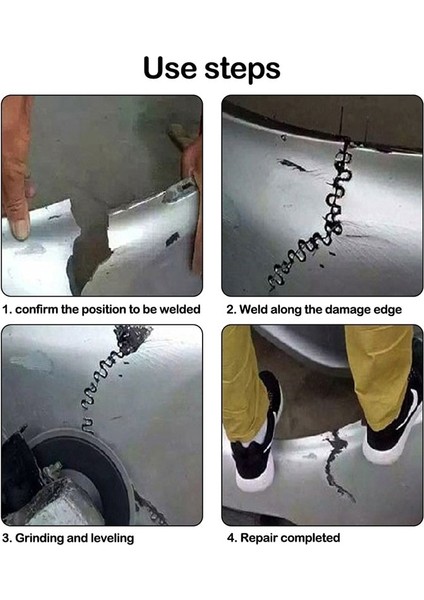 Use steps

1. confirm the position to be welded

2. Weld along the damage edge

3. Grinding and leveling

4. Repair completed