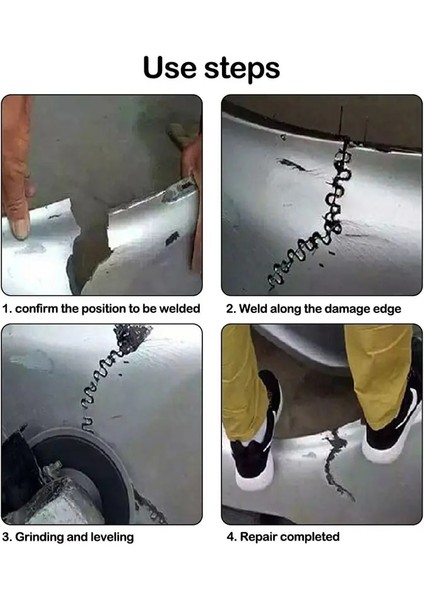 Use steps

1. confirm the position to be welded

2. Weld along the damage edge

3. Grinding and leveling

4. Repair completed