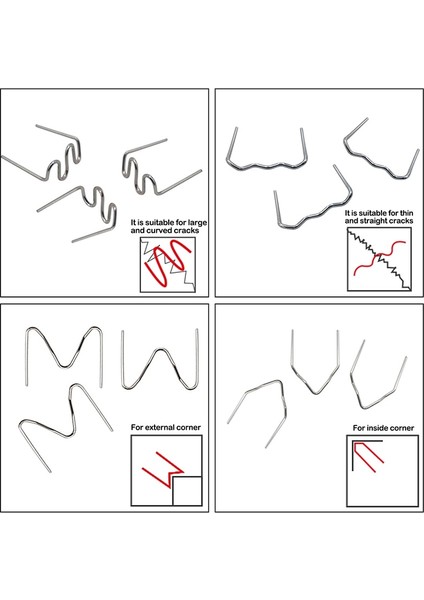 It is suitable for large and curved cracks

It is suitable for thin and straight cracks

For external corner

For inside corner