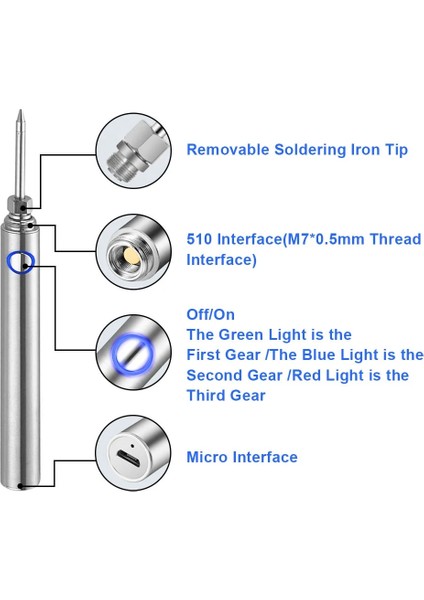 Removable Soldering Iron Tip

510 Interface(M7*0.5mm Thread Interface)

Off/On
The Green Light is the First Gear /The Blue Light is the Second Gear /Red Light is the Third Gear

Micro Interface