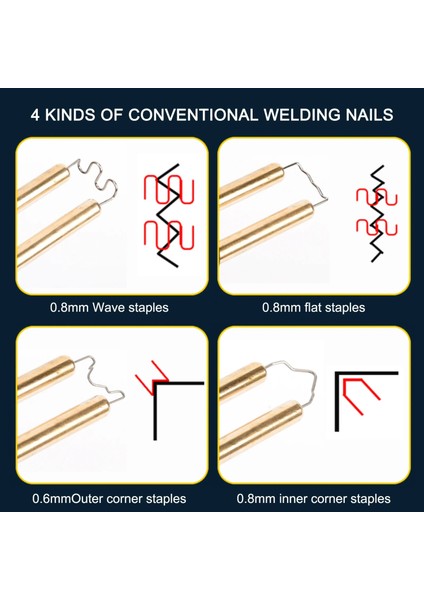 4 KINDS OF CONVENTIONAL WELDING NAILS

0.8mm Wave staples

0.8mm flat staples

0.6mmOuter corner staples

0.8mm inner corner staples