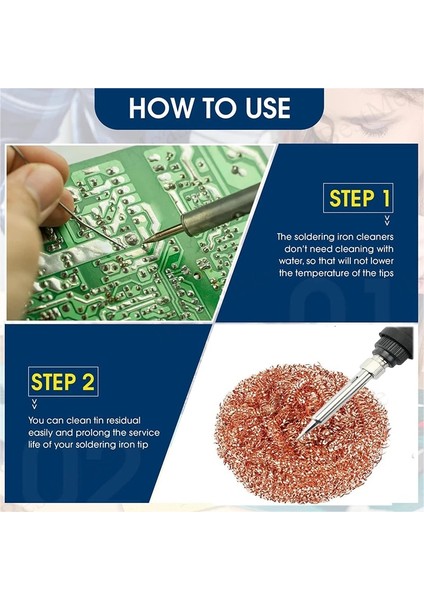 HOW TO USE

STEP 1

The soldering iron cleaners don't need cleaning with water, so that will not lower the temperature of the tips

01

STEP 2

You can clean tin residual easily and prolong the service life of your soldering iron tip

02