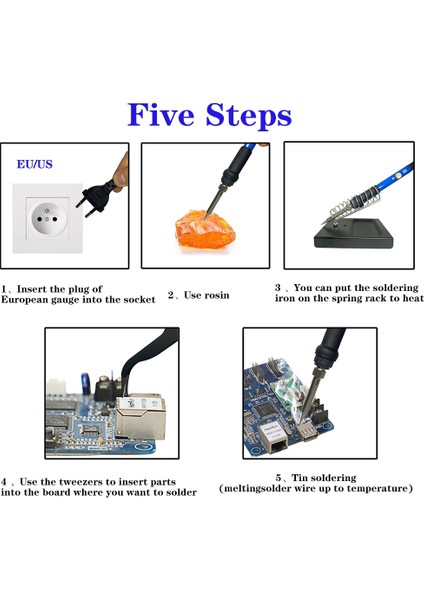 Five Steps

EU/US

1、Insert the plug of European gauge into the socket

2、Use rosin

3 、You can put the soldering iron on the spring rack to heat

4 、Use the tweezers to insert parts into the board where you want to solder

5、Tin soldering (meltingsolder wire up to temperature)