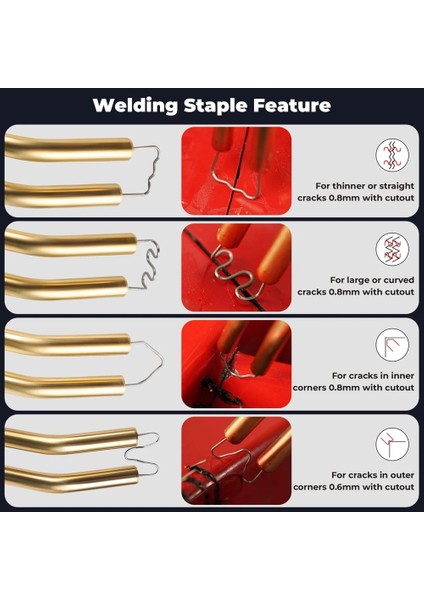 Welding Staple Feature

For thinner or straight cracks 0.8mm with cutout

For large or curved cracks 0.8mm with cutout

For cracks in inner corners 0.8mm with cutout

For cracks in outer corners 0.6mm with cutout