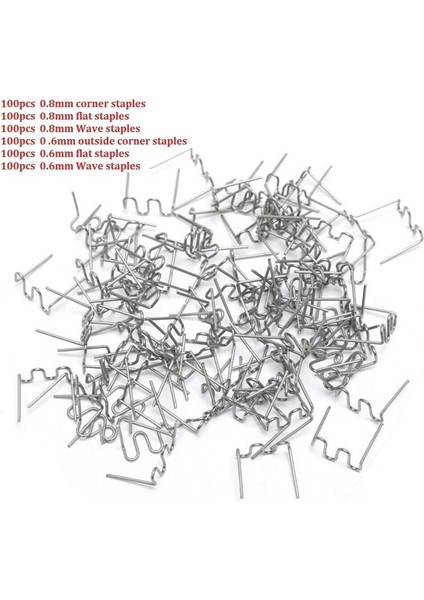 100pcs 0.8mm corner staples
100pcs 0.8mm flat staples
100pcs 0.8mm Wave staples
100pcs 0 .6mm outside corner staples
100pcs 0.6mm flat staples
100pcs 0.6mm Wave staples