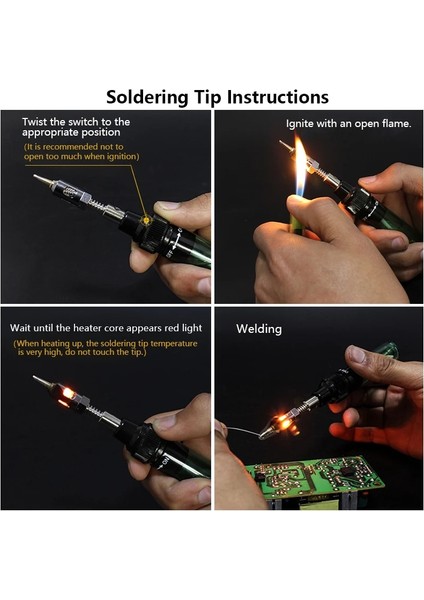 Soldering Tip Instructions

Twist the switch to the appropriate position
(It is recommended not to open too much when ignition)

Ignite with an open flame.

Wait until the heater core appears red light
(When heating up, the soldering tip temperature is very high, do not touch the tip.)

Welding