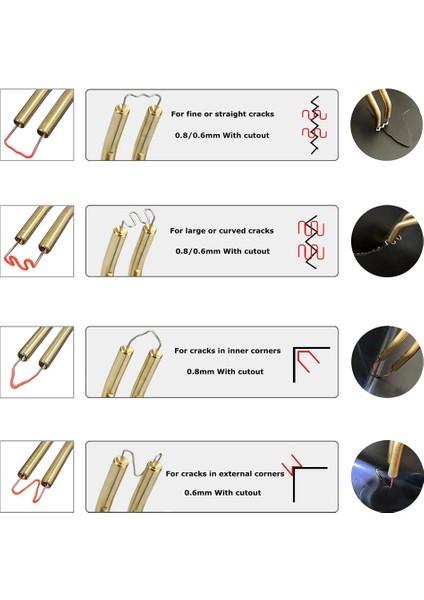 For fine or straight cracks
0.8/0.6mm With cutout

For large or curved cracks
0.8/0.6mm With cutout

For cracks in inner corners
0.8mm With cutout

For cracks in external corners
0.6mm With cutout