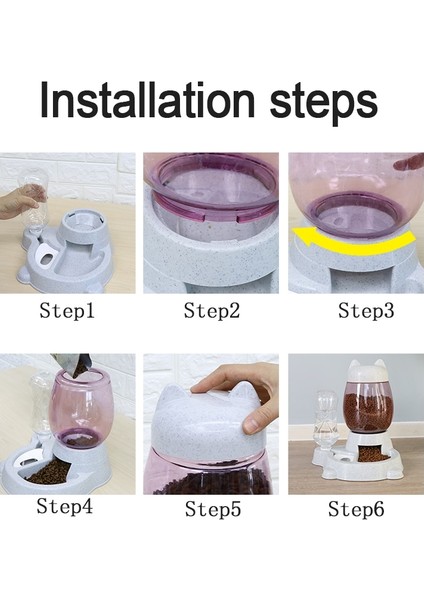 Installation steps

Step1

Step2

Step3

Step4

Step5

Step6